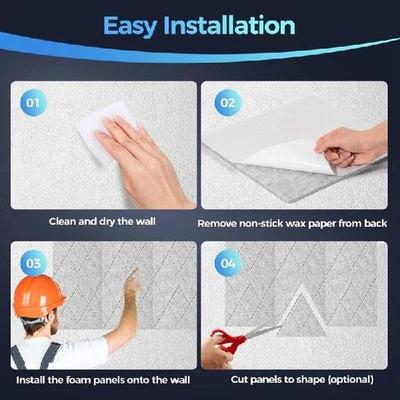 Easy Installation

01

Clean and dry the wall

02

Remove non-stick wax paper from back

03

Install the foam panels onto the wall

04

Cut panels to shape (optional)