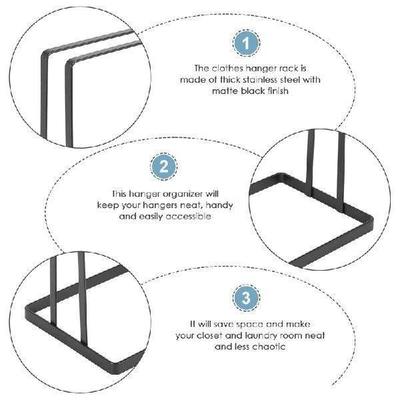 1

The clothes hanger rack is made of thick stainless steel with matte black finish

2

This hanger organizer will keep your hangers neat, handy and easily accessible

3

It will save space and make your closet and laundry room neat and less chaotic