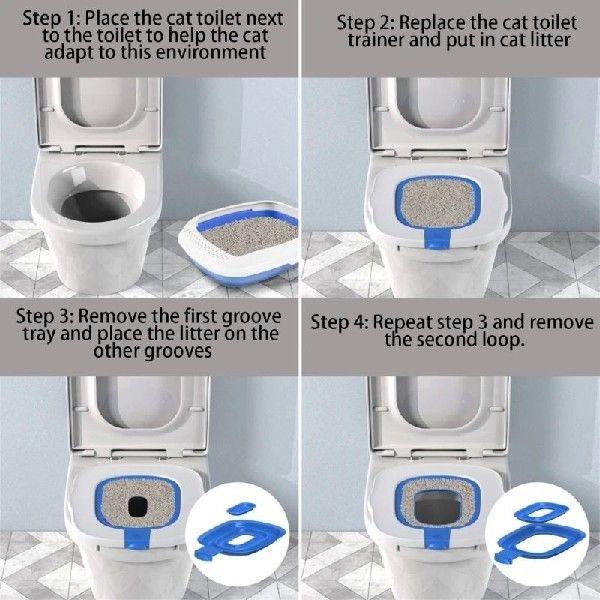 Step 1: Place the cat toilet next to the toilet to help the cat adapt to this environment

Step 2: Replace the cat toilet trainer and put in cat litter

Step 3: Remove the first groove tray and place the litter on the other grooves

Step 4: Repeat step 3 and remove the second loop.