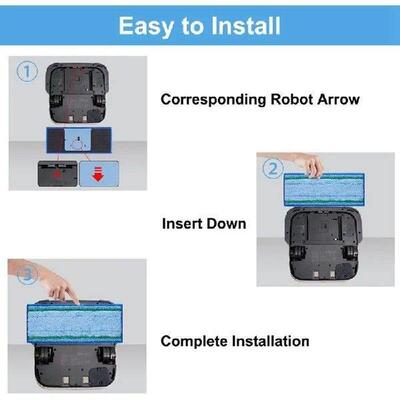 Easy to Install

1

Corresponding Robot Arrow

2

Insert Down

3

Complete Installation