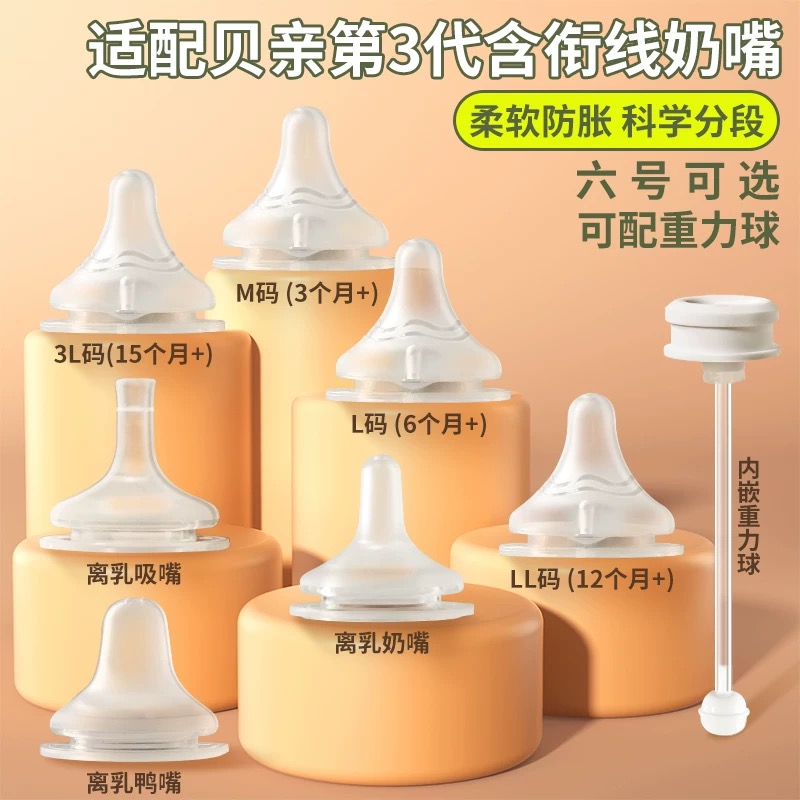 适配贝亲第3代含衔线奶嘴

柔软防胀 科学分段

六号可选
可配重力球

M码 (3个月+)

3L码(15个月+)

L码 (6个月+)

内嵌重力球

离乳吸嘴

LL码 (12个月+)

离乳奶嘴

离乳鸭嘴