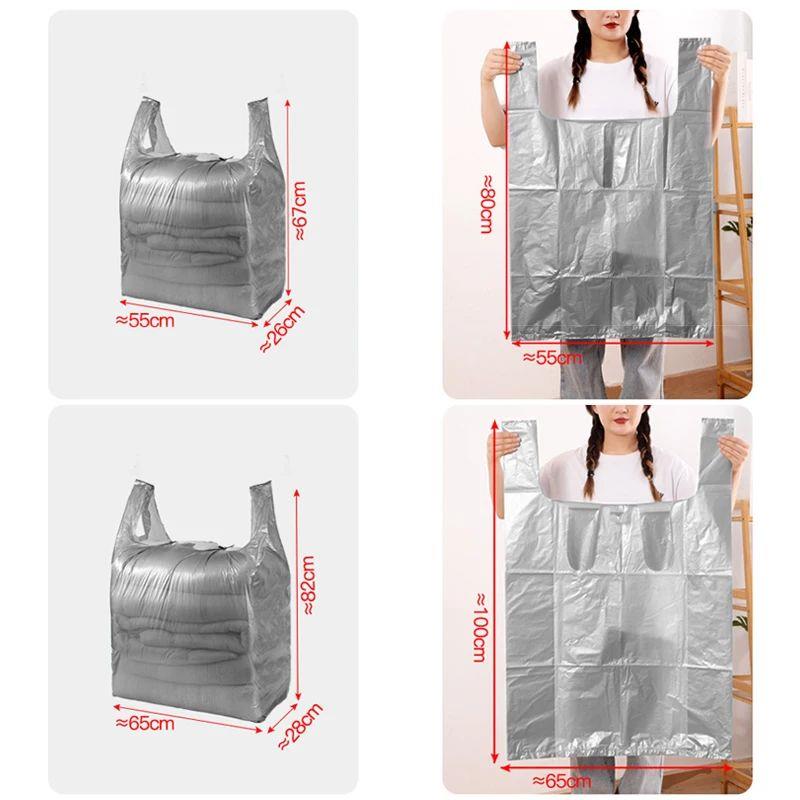 ≈67cm
≈55cm
≈26cm
≈80cm
≈55cm
≈82cm
≈65cm
≈28cm
≈100cm
≈65cm