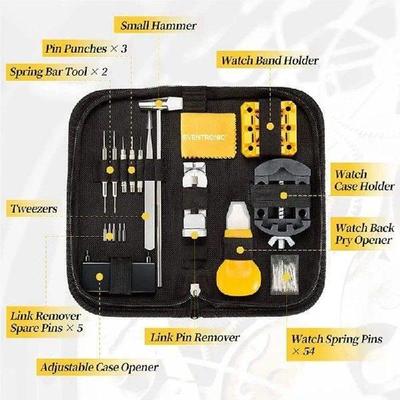 Small Hammer

Pin Punches × 3

Spring Bar Tool × 2

Watch Band Holder

EVENTRONIC

Watch Case Holder

Tweezers

Watch Back Pry Opener

Link Remover Spare Pins × 5

Link Pin Remover

Watch Spring Pins × 54

Adjustable Case Opener