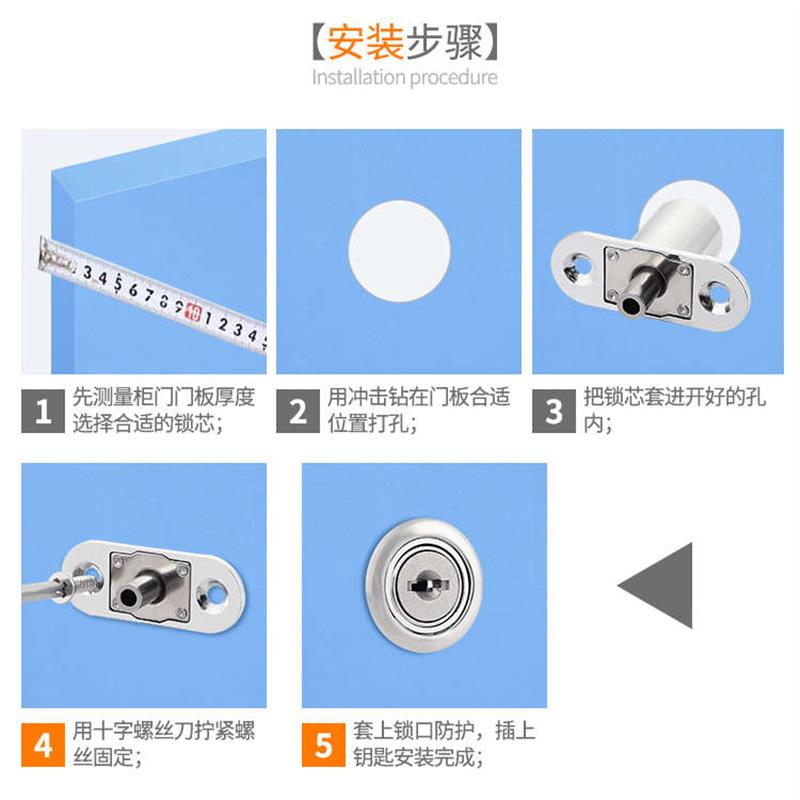 【安装步骤】
Installation procedure

3 4 5 6 7 8 9 10 1 2 3 4

1 先测量柜门门板厚度选择合适的锁芯；

2 用冲击钻在门板合适位置打孔；

3 把锁芯套进开好的孔内；

4 用十字螺丝刀拧紧螺丝固定；

5 套上锁口防护，插上钥匙安装完成；