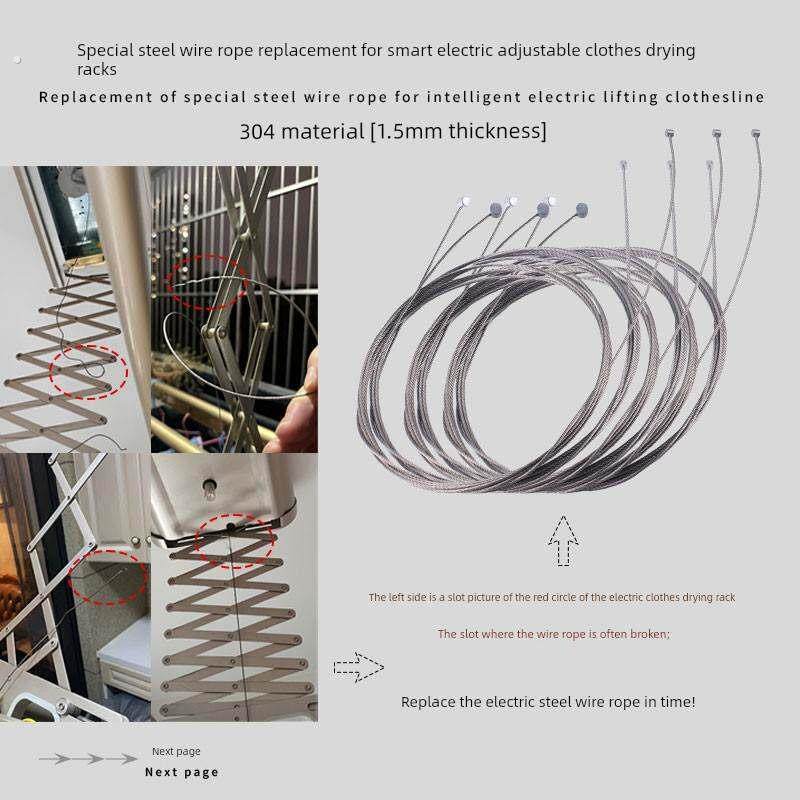 Special steel wire rope replacement for smart electric adjustable clothes drying racks

Replacement of special steel wire rope for intelligent electric lifting clothesline

304 material [1.5mm thickness]

The left side is a slot picture of the red circle of the electric clothes drying rack

The slot where the wire rope is often broken;

Replace the electric steel wire rope in time!

Next page

Next page