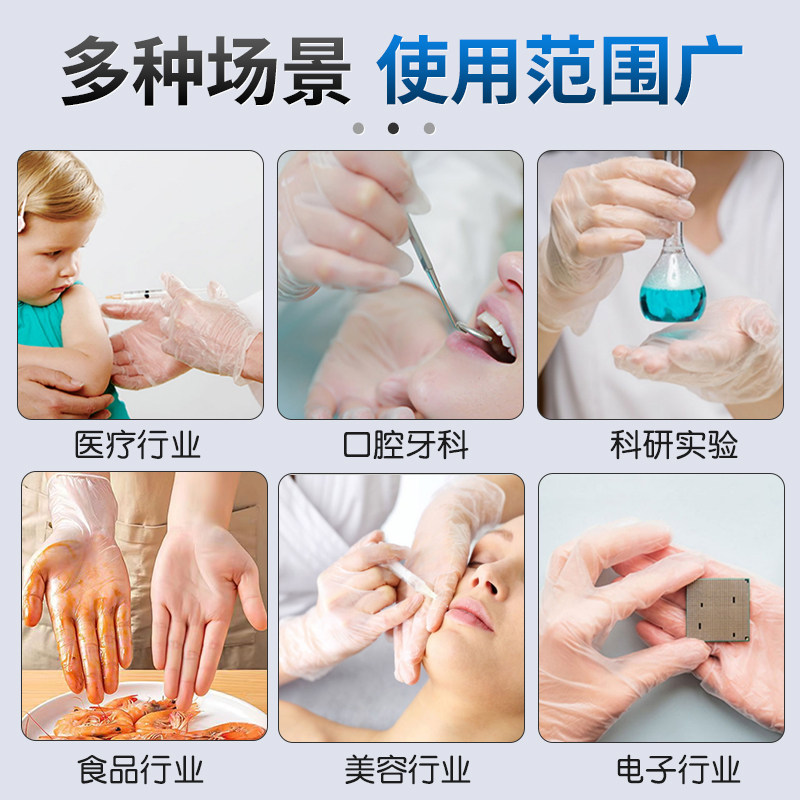 多种场景 使用范围广

医疗行业

口腔牙科

科研实验

食品行业

美容行业

电子行业