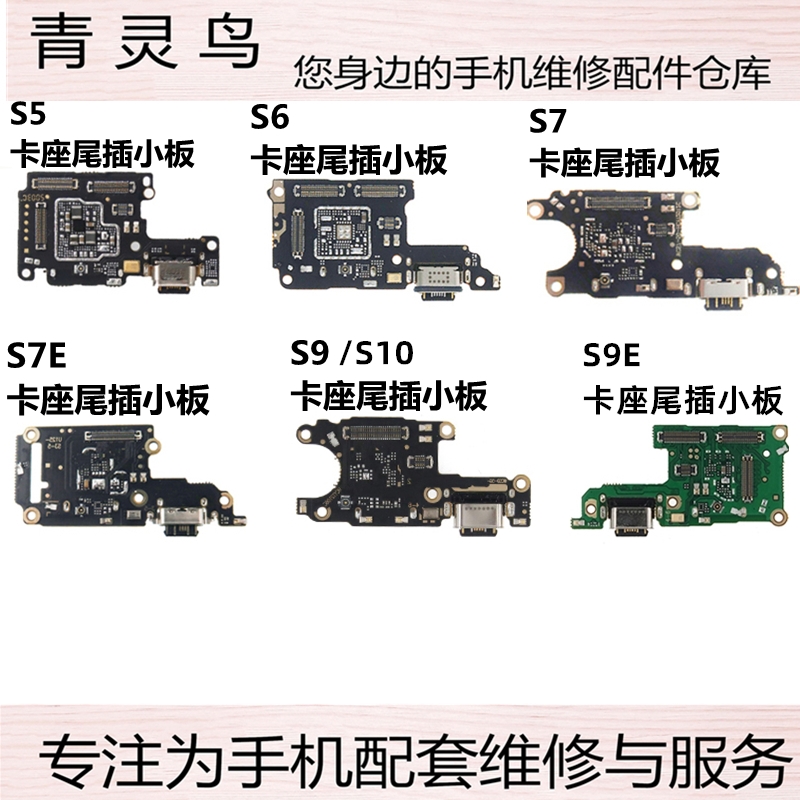 青灵鸟

您身边的手机维修配件仓库

S5
卡座尾插小板

S6
卡座尾插小板

S7
卡座尾插小板

S7E
卡座尾插小板

S9 /S10
卡座尾插小板

S9E
卡座尾插小板

专注为手机配套维修与服务