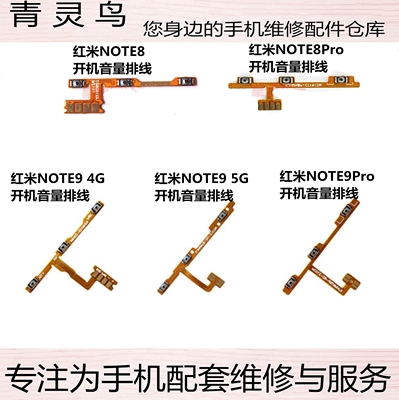 青灵鸟 您身边的手机维修配件仓库

红米NOTE8
开机音量排线

红米NOTE8Pro
开机音量排线

红米NOTE9 4G
开机音量排线

红米NOTE9 5G
开机音量排线

红米NOTE9Pro
开机音量排线

专注为手机配套维修与服务