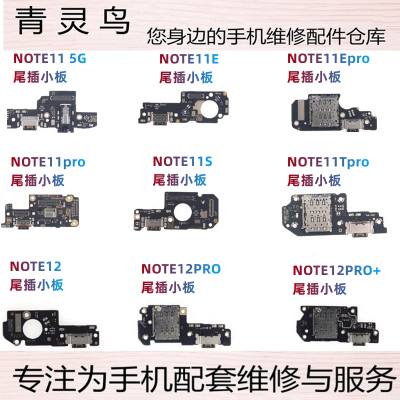 青灵鸟

您身边的手机维修配件仓库

NOTE11 5G
尾插小板

NOTE11E
尾插小板

NOTE11Epro
尾插小板

NOTE11pro
尾插小板

NOTE11S
尾插小板

NOTE11Tpro
尾插小板

NOTE12
尾插小板

NOTE12PRO
尾插小板

NOTE12PRO+
尾插小板

专注为手机配套维修与服务