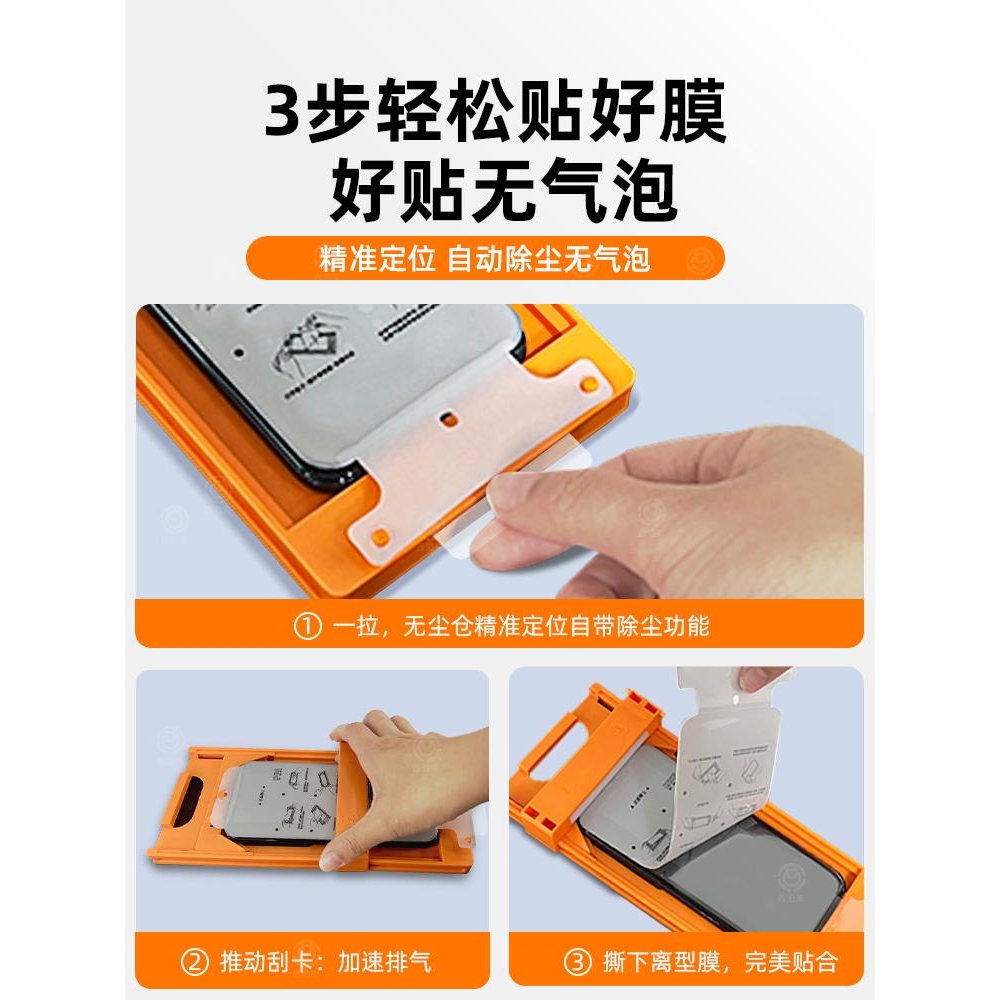 3步轻松贴好膜
好贴无气泡

精准定位 自动除尘无气泡

① 一拉，无尘仓精准定位自带除尘功能

② 推动刮卡：加速排气

③ 撕下离型膜，完美贴合