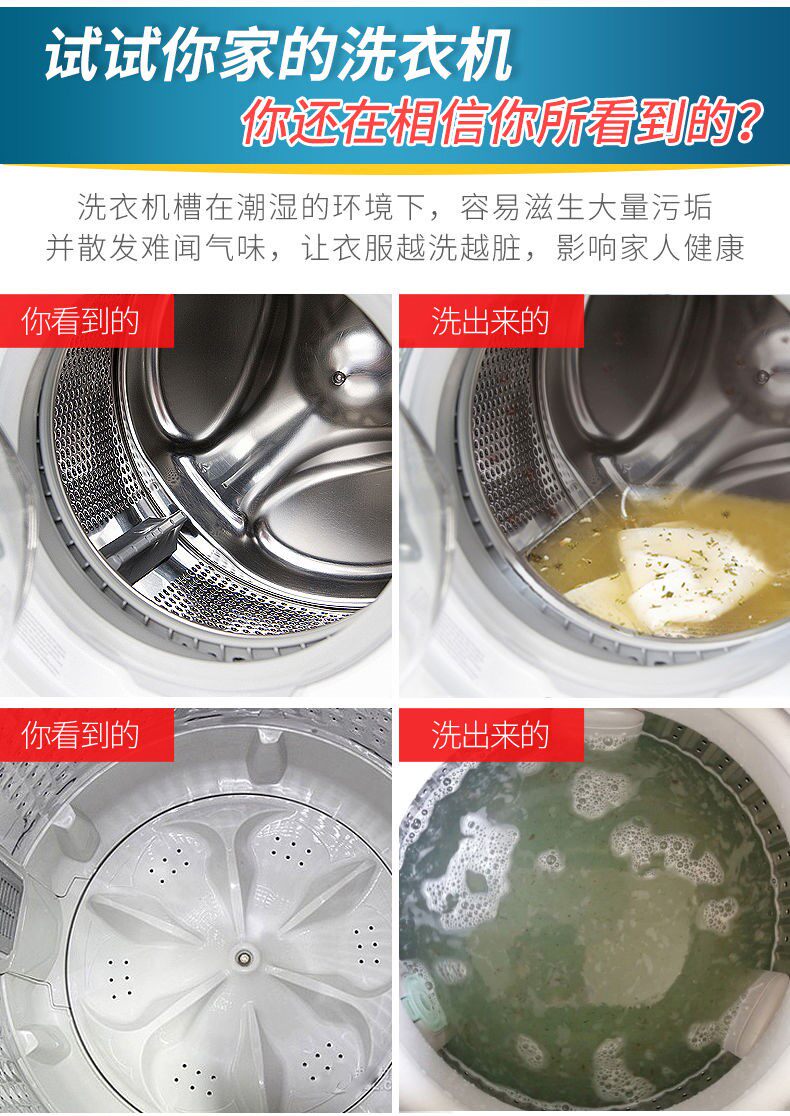 试试你家的洗衣机
你还在相信你所看到的?

洗衣机槽在潮湿的环境下，容易滋生大量污垢并散发难闻气味，让衣服越洗越脏，影响家人健康

你看到的

洗出来的

你看到的

洗出来的