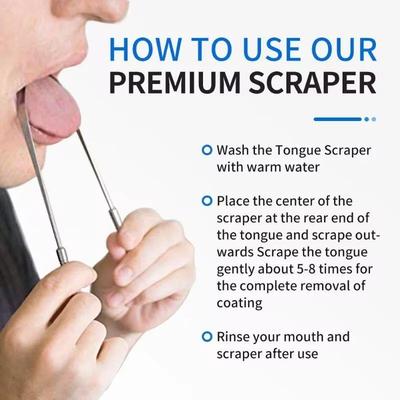 HOW TO USE OUR
PREMIUM SCRAPER

Wash the Tongue Scraper with warm water

Place the center of the scraper at the rear end of the tongue and scrape outwards Scrape the tongue gently about 5-8 times for the complete removal of coating

Rinse your mouth and scraper after use