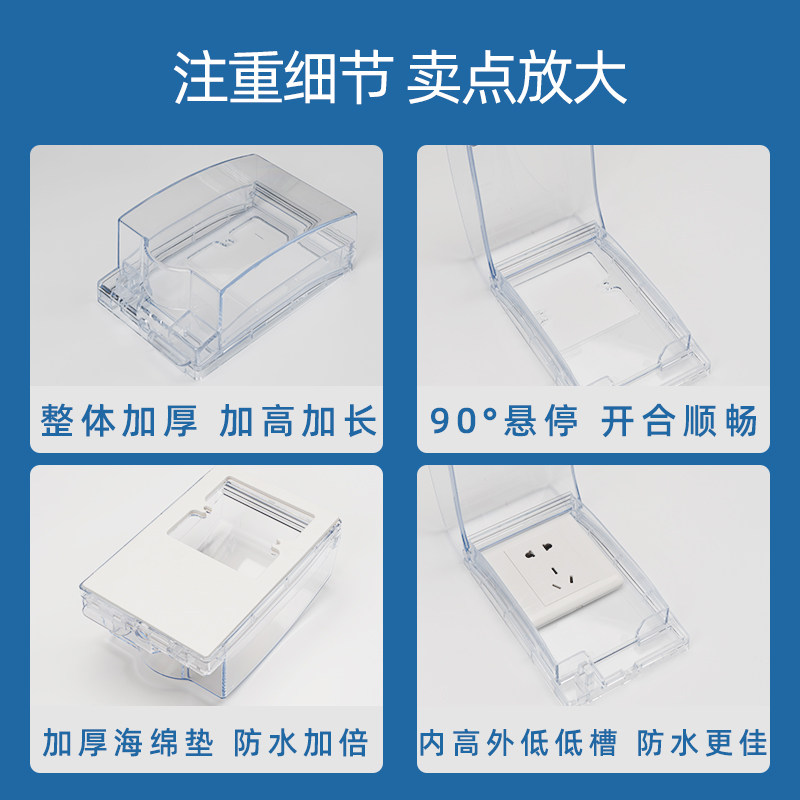 注重细节 卖点放大

整体加厚 加高加长

90°悬停 开合顺畅

加厚海绵垫 防水加倍

内高外低低槽 防水更佳