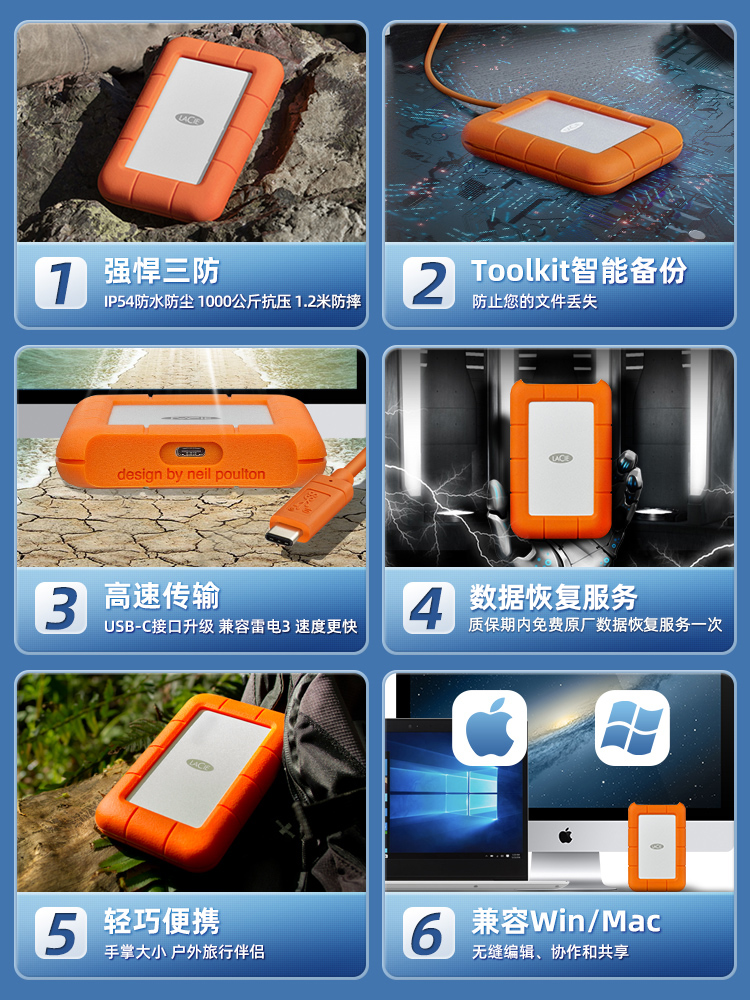 LACIE

1 强悍三防
IP54防水防尘 1000公斤抗压 1.2米防摔

LACIE

2 Toolkit智能备份
防止您的文件丢失

design by neil poulton

3 高速传输
USB-C接口升级 兼容雷电3 速度更快

LACIE

4 数据恢复服务
质保期内免费原厂数据恢复服务一次

LACIE

5 轻巧便携
手掌大小 户外旅行伴侣

LACIE

6 兼容Win/Mac
无缝编辑、协作和共享