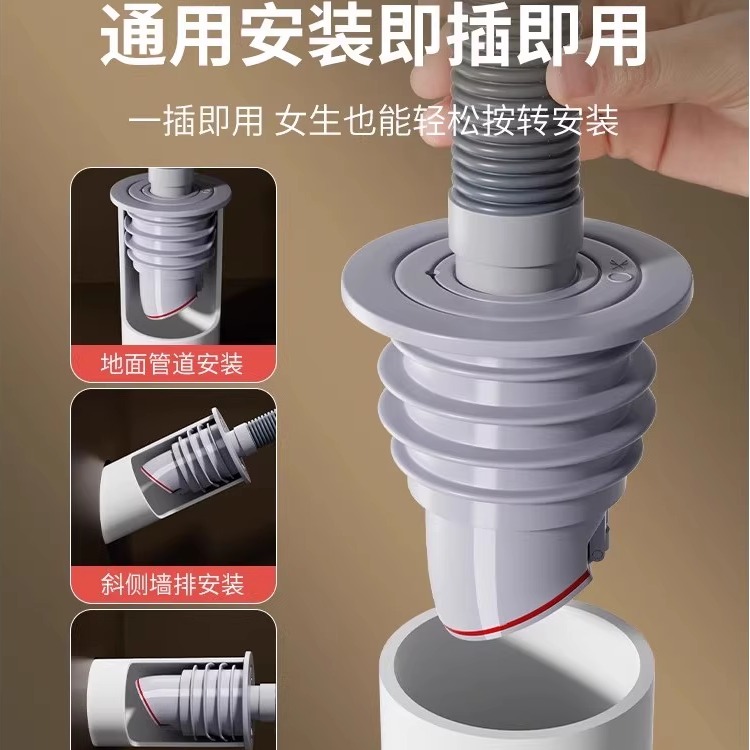 通用安装即插即用

一插即用 女生也能轻松按转安装

地面管道安装

斜侧墙排安装