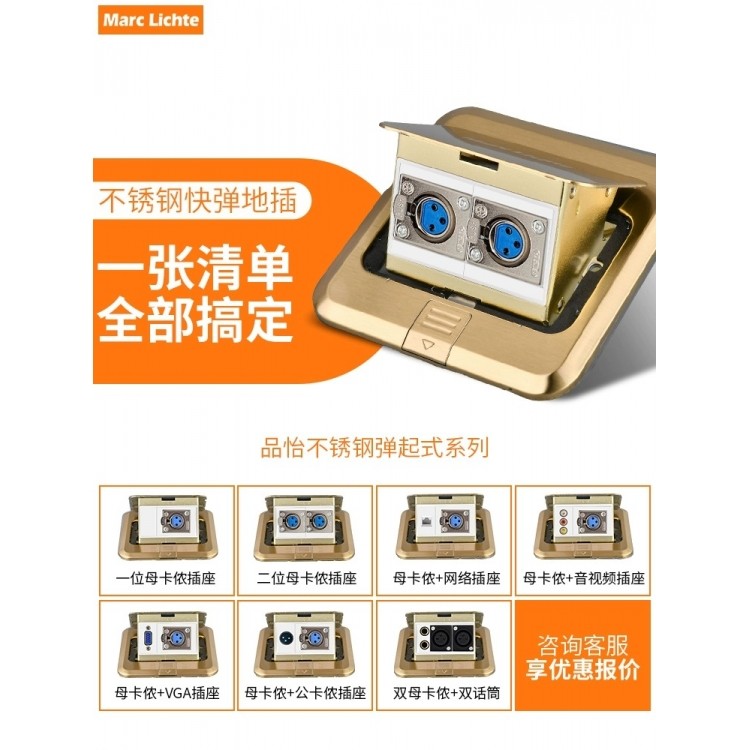 Marc Lichte

不锈钢快弹地插

一张清单
全部搞定

品怡不锈钢弹起式系列

一位母卡侬插座

二位母卡侬插座

母卡侬+网络插座

母卡侬+音视频插座

母卡侬+VGA插座

母卡侬+公卡侬插座

双母卡侬+双话筒

咨询客服
享优惠报价