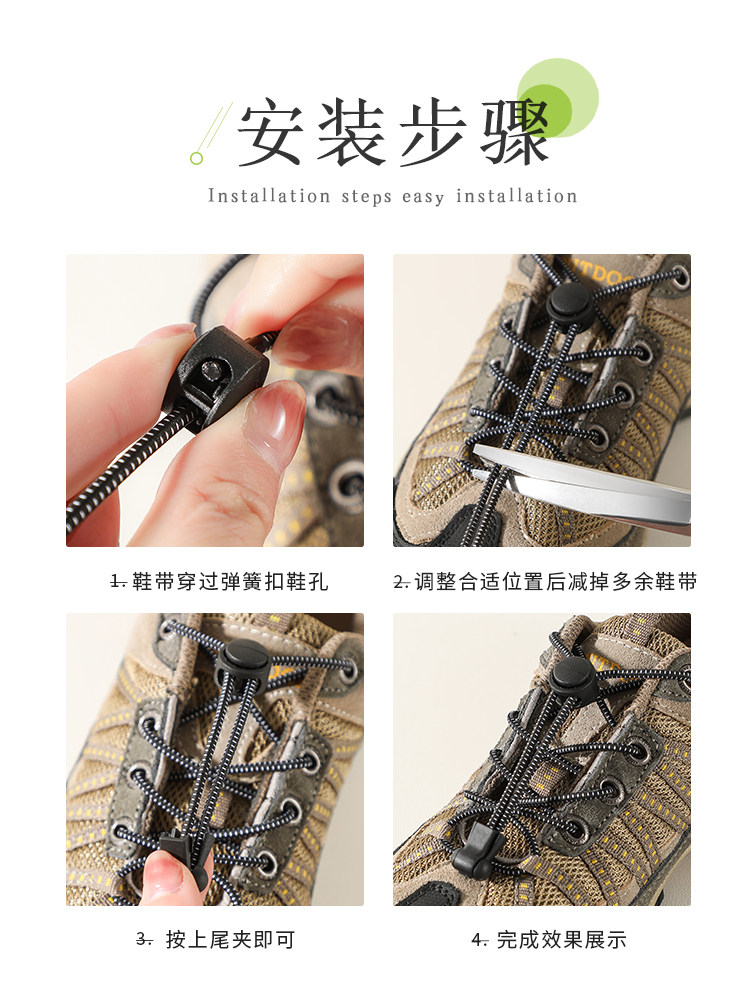 安装步骤

Installation steps easy installation

1. 鞋带穿过弹簧扣鞋孔

2. 调整合适位置后减掉多余鞋带

3. 按上尾夹即可

4. 完成效果展示