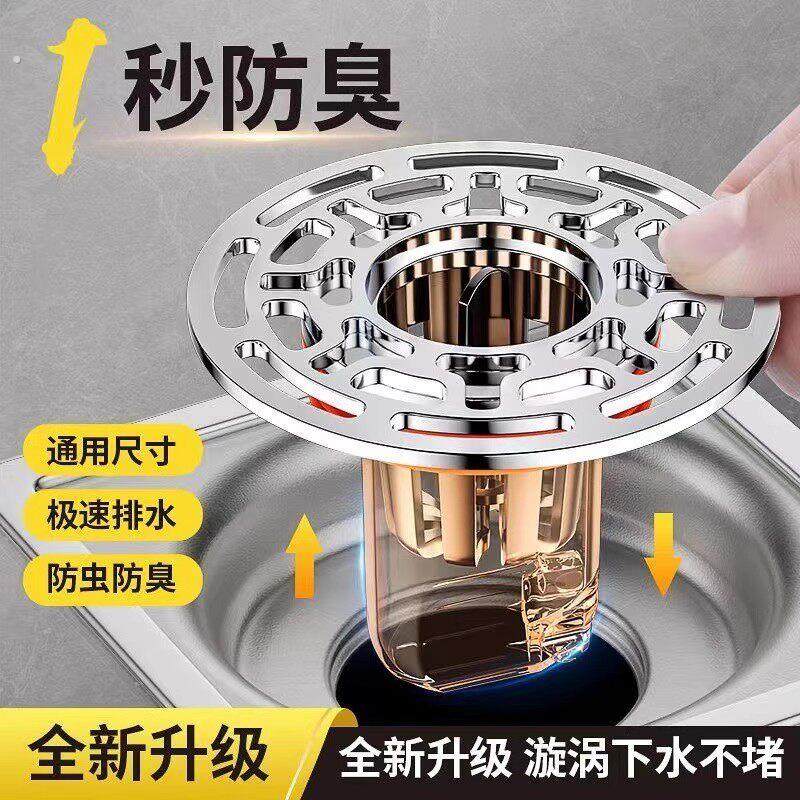 1 秒防臭

通用尺寸

极速排水

防虫防臭

全新升级

全新升级 漩涡下水不堵