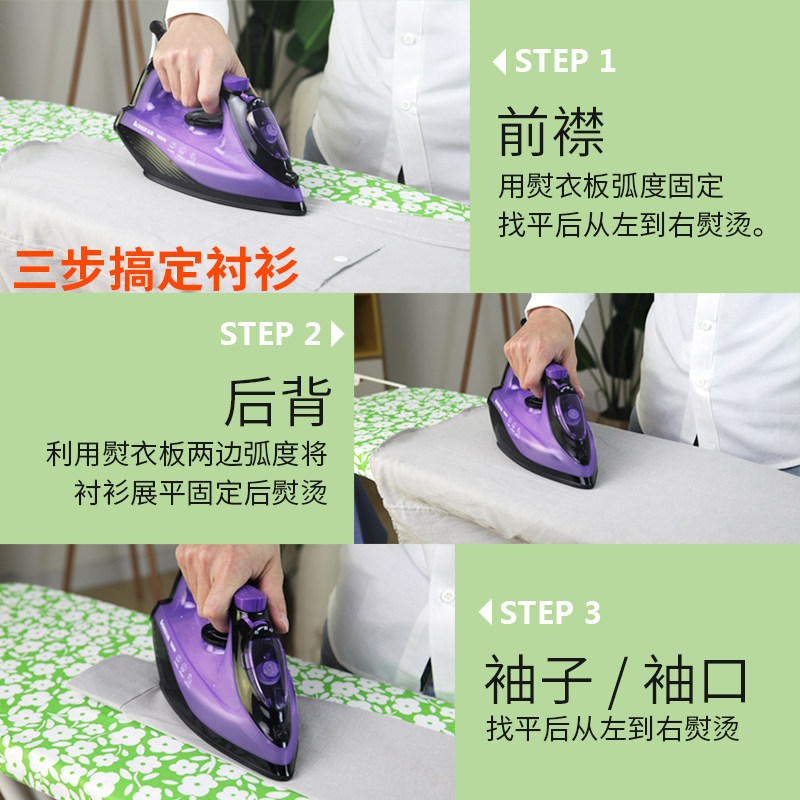 STEP 1

前襟

用熨衣板弧度固定
找平后从左到右熨烫。

三步搞定衬衫

STEP 2

后背

利用熨衣板两边弧度将
衬衫展平固定后熨烫

STEP 3

袖子 / 袖口

找平后从左到右熨烫