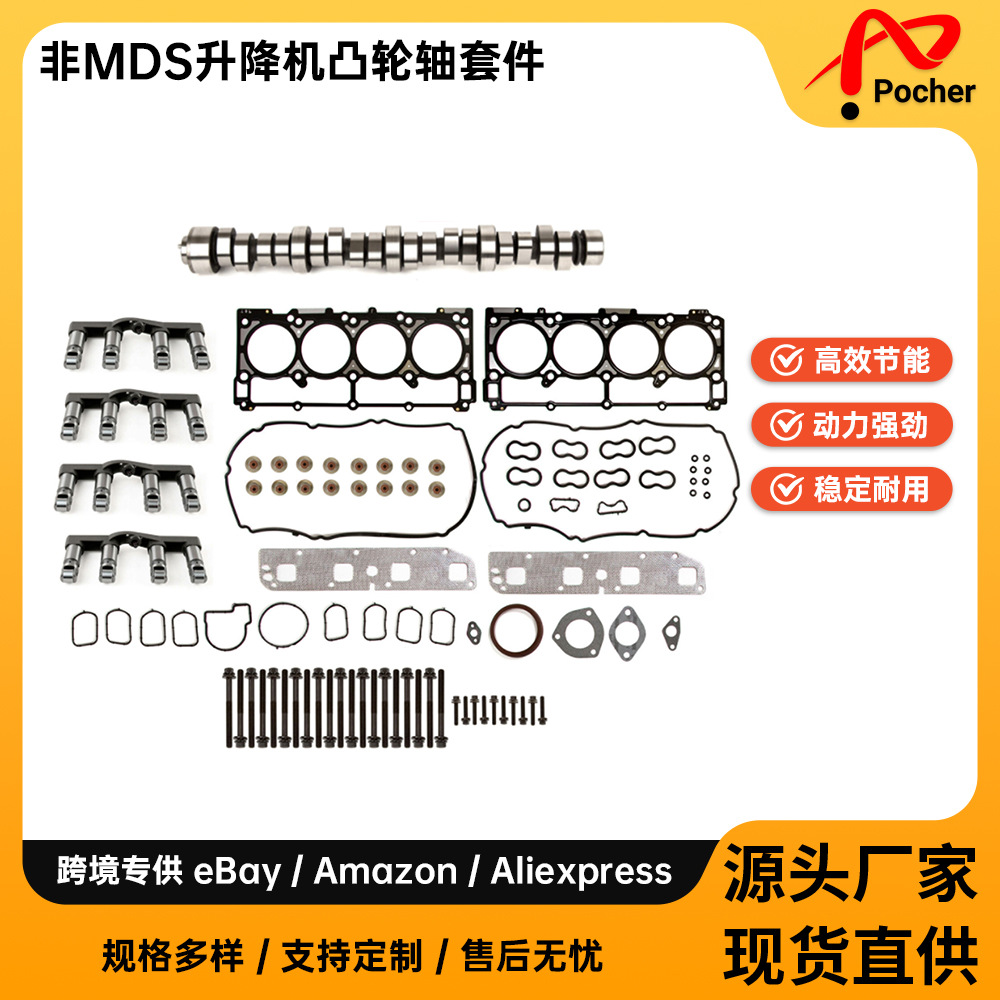 非MDS升降机凸轮轴套件

Pocher

高效节能

动力强劲

稳定耐用

跨境专供 eBay / Amazon / Aliexpress

规格多样 / 支持定制 / 售后无忧

源头厂家

现货直供