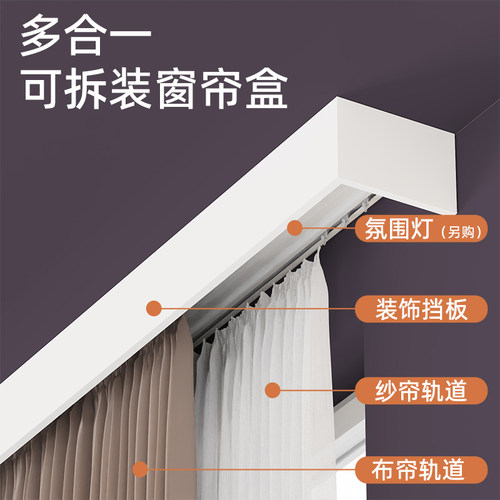 多合一
可拆装窗帘盒

氛围灯（另购）

装饰挡板

纱帘轨道

布帘轨道