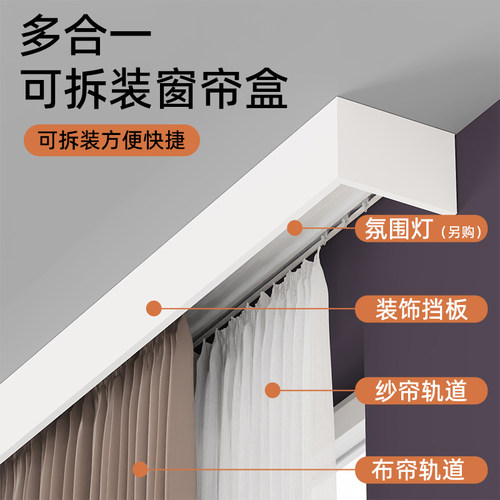 多合一
可拆装窗帘盒

可拆装方便快捷

氛围灯（另购）

装饰挡板

纱帘轨道

布帘轨道