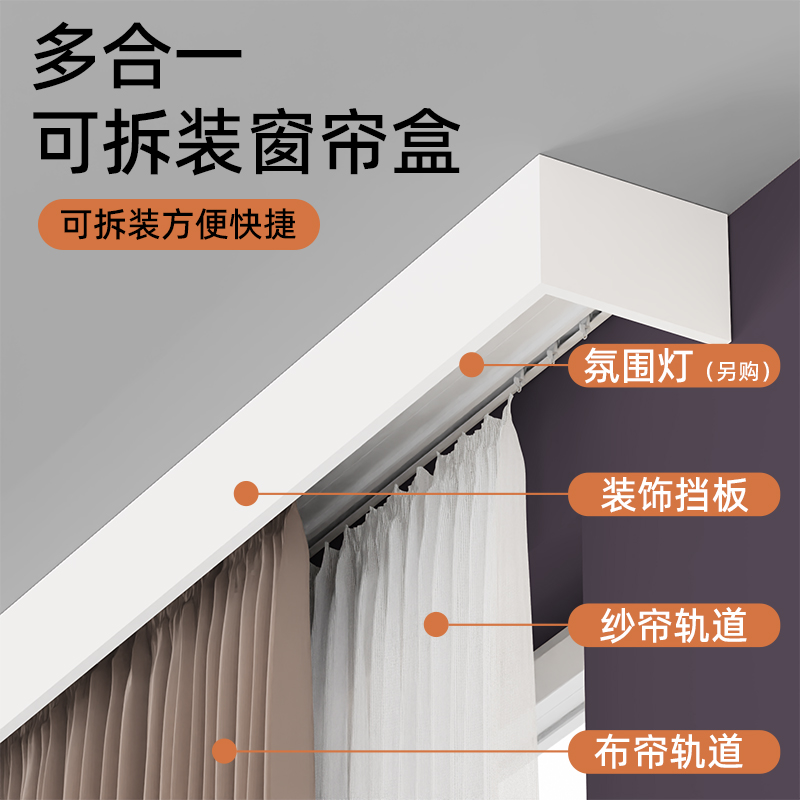 多合一
可拆装窗帘盒

可拆装方便快捷

氛围灯（另购）

装饰挡板

纱帘轨道

布帘轨道