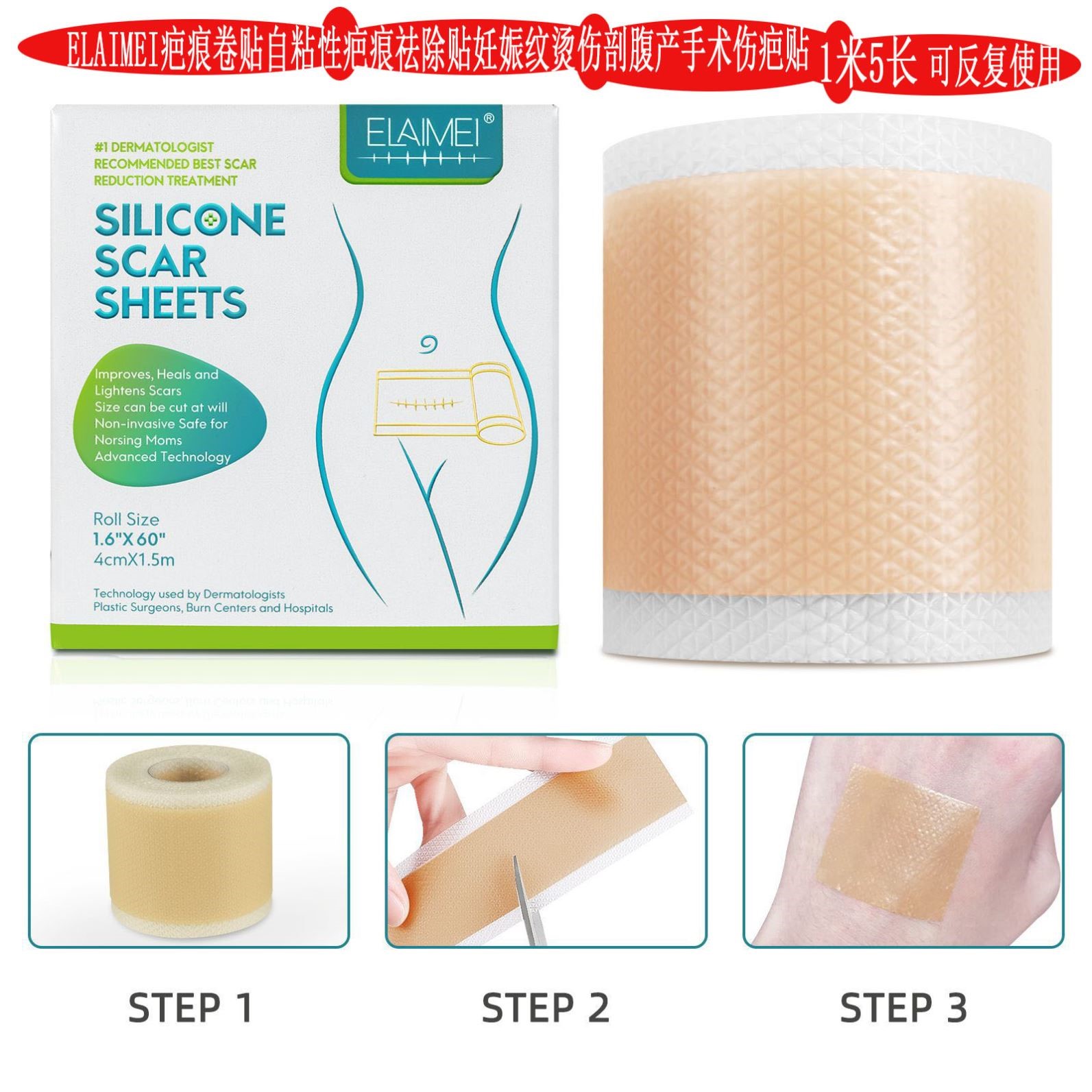 ELAIMEI疤痕卷贴自粘性疤痕祛除贴妊娠纹烫伤剖腹产手术伤疤贴 1米5长 可反复使用

ELAIMEI®

#1 DERMATOLOGIST RECOMMENDED BEST SCAR REDUCTION TREATMENT

SILICONE SCAR SHEETS

Improves, Heals and Lightens Scars
Size can be cut at will
Non-invasive Safe for Norsing Moms
Advanced Technology

Roll Size
1.6"X60"
4cmX1.5m

Technology used by Dermatologists Plastic Surgeons, Burn Centers and Hospitals

STEP 1

STEP 2

STEP 3