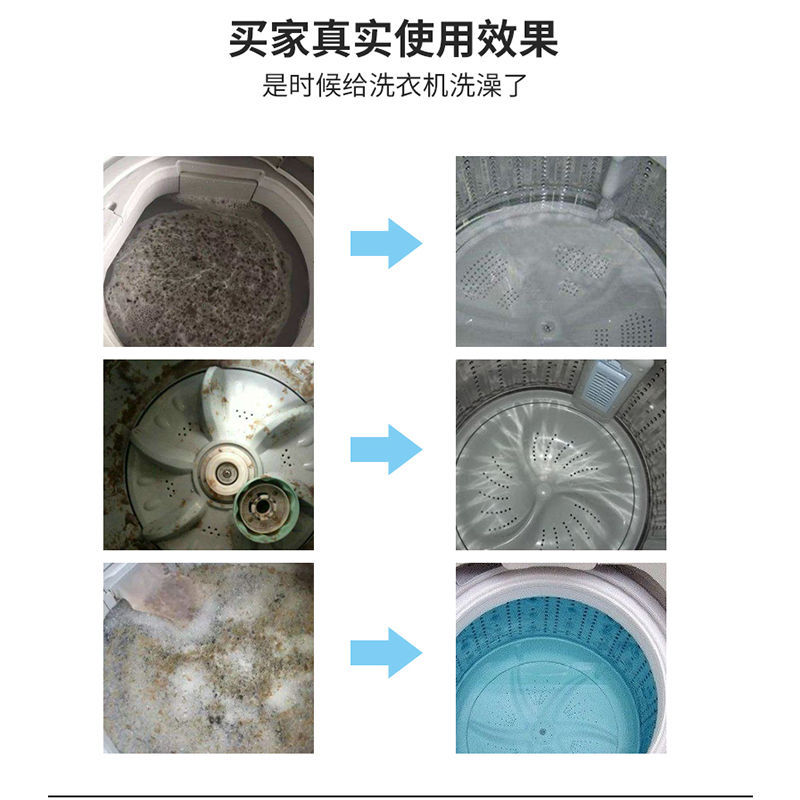 买家真实使用效果

是时候给洗衣机洗澡了