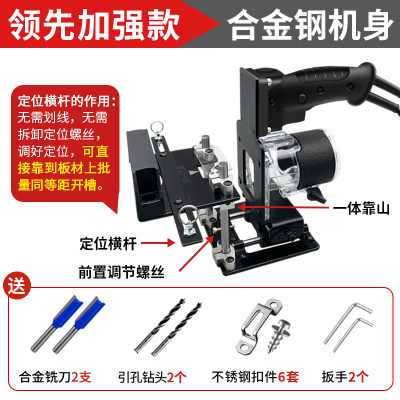 领先加强款 合金钢机身

定位横杆的作用：无需划线，无需拆卸定位螺丝，调好定位，可直接靠到板材上批量同等距开槽。

一体靠山

定位横杆

前置调节螺丝

送

合金铣刀2支

引孔钻头2个

不锈钢扣件6套

扳手2个