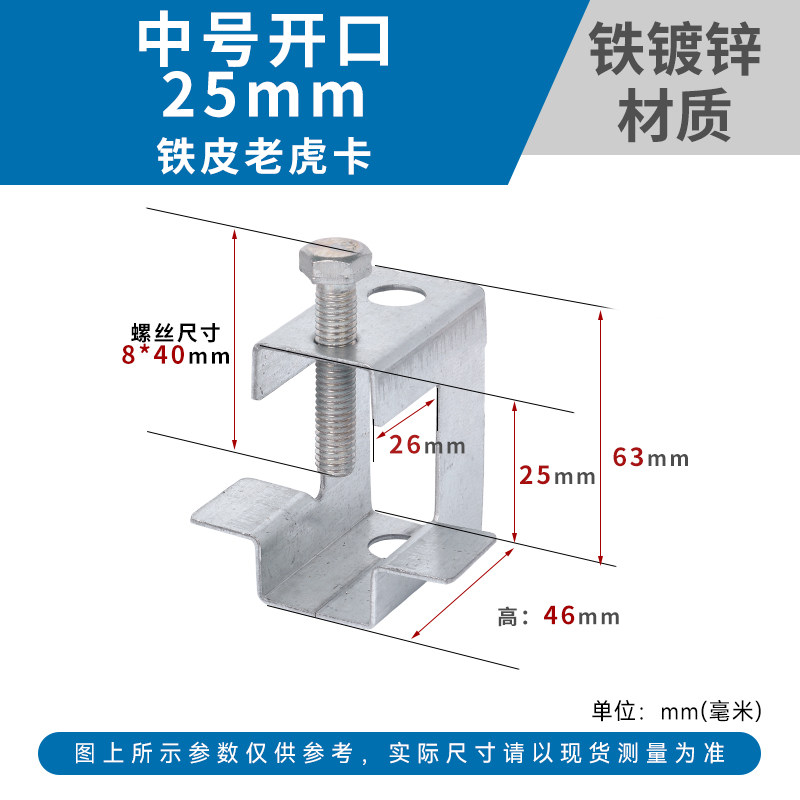 中号开口
25mm
铁皮老虎卡

铁镀锌
材质

螺丝尺寸
8*40mm

26mm

25mm

63mm

高：46mm

单位：mm(毫米)

图上所示参数仅供参考，实际尺寸请以现货测量为准