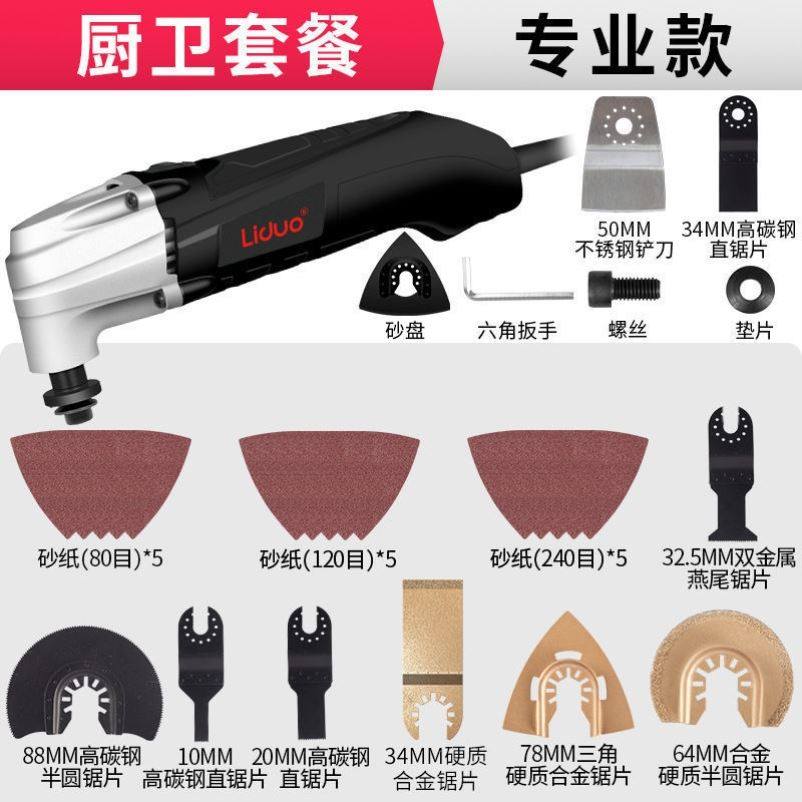 厨卫套餐

专业款

Liduo®

50MM 不锈钢铲刀

34MM高碳钢 直锯片

砂盘

六角扳手

螺丝

垫片

砂纸(80目)*5

砂纸(120目)*5

砂纸(240目)*5

32.5MM双金属 燕尾锯片

88MM高碳钢 半圆锯片

10MM 高碳钢直锯片

20MM高碳钢 直锯片

34MM硬质 合金锯片

78MM三角 硬质合金锯片

64MM合金 硬质半圆锯片