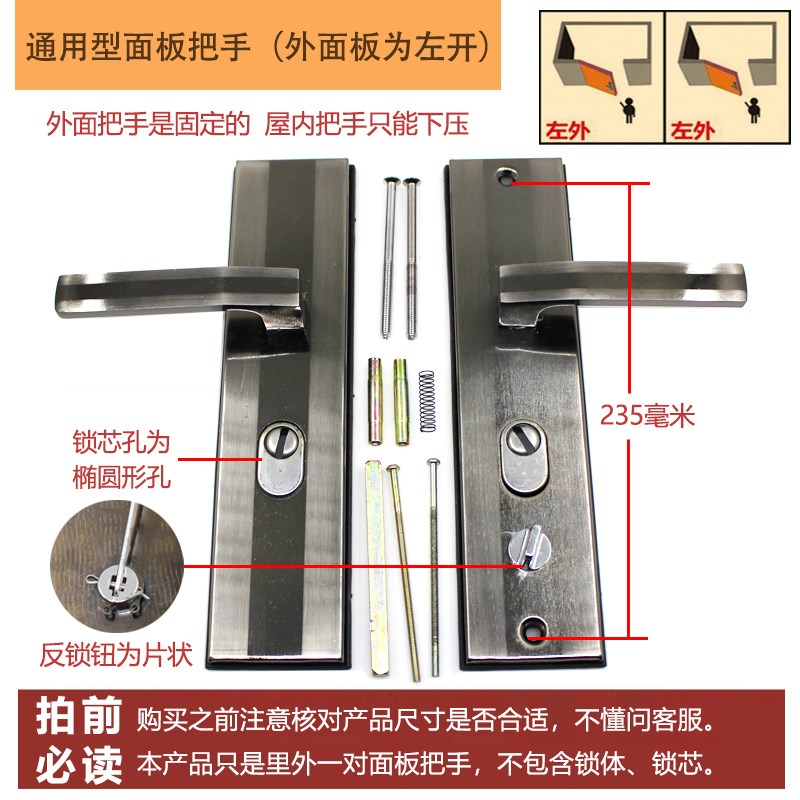 通用型面板把手（外面板为左开）

左外

左外

外面把手是固定的 屋内把手只能下压

235毫米

锁芯孔为椭圆形孔

反锁钮为片状

拍前必读

购买之前注意核对产品尺寸是否合适，不懂问客服。

本产品只是里外一对面板把手，不包含锁体、锁芯。