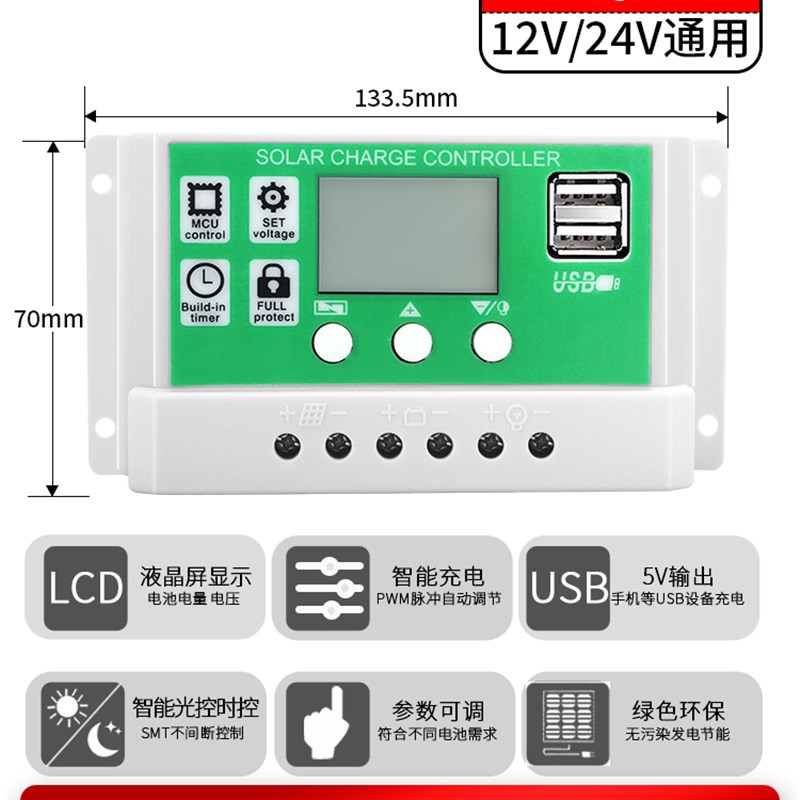 12V/24V通用

133.5mm

70mm

SOLAR CHARGE CONTROLLER

MCU control

SET voltage

Build-in timer

FULL protect

USB

LCD 液晶屏显示 电池电量 电压

智能充电 PWM脉冲自动调节

USB 5V输出 手机等USB设备充电

智能光控时控 SMT不间断控制

参数可调 符合不同电池需求

绿色环保 无污染发电节能