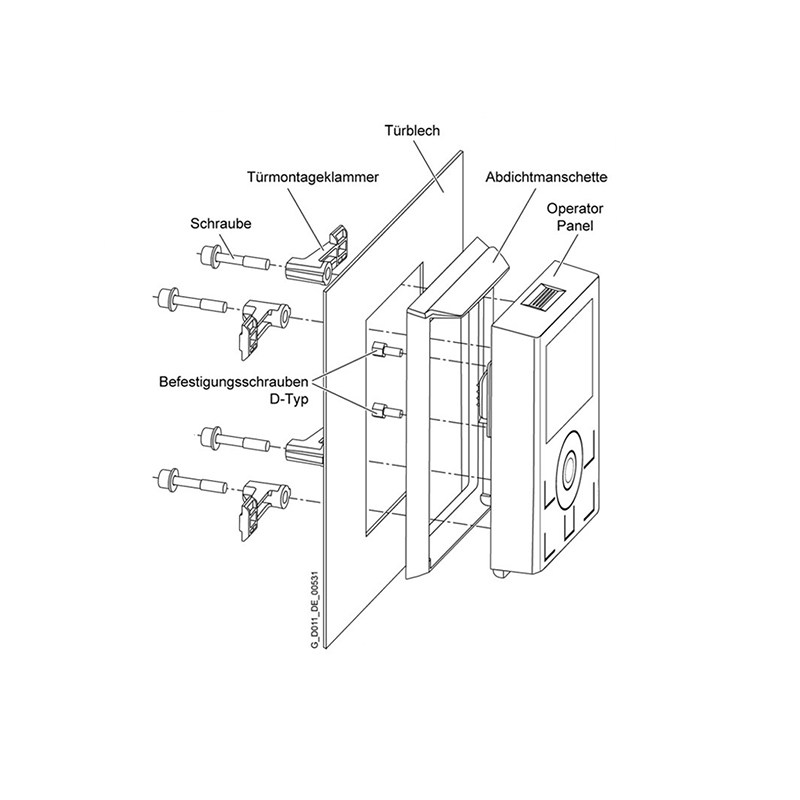 Türblech

Türmontageklammer

Abdichtmanschette

Schraube

Operator Panel

Befestigungsschrauben D-Typ

G_D011_DE_00531