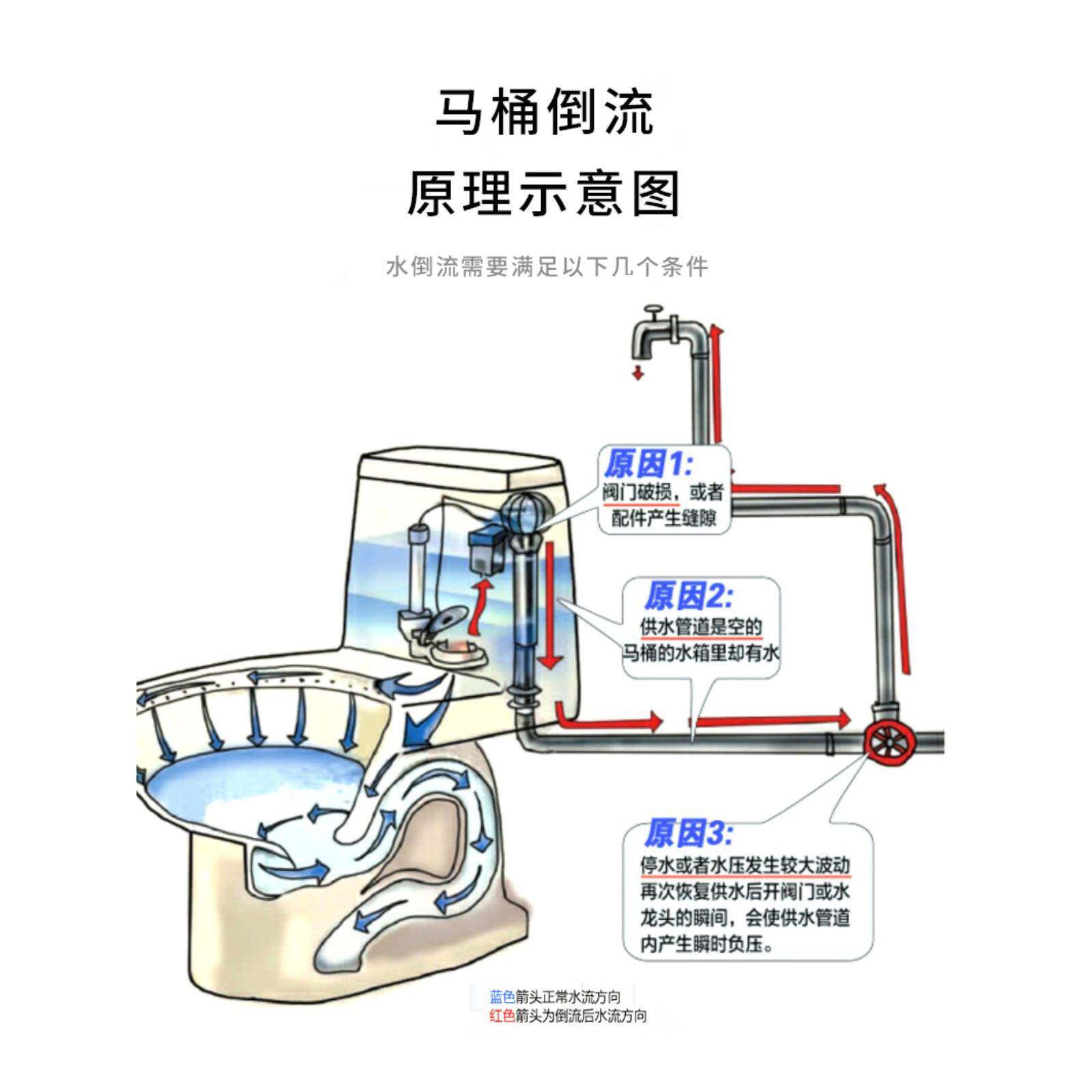 马桶倒流

原理示意图

水倒流需要满足以下几个条件

原因1:
阀门破损，或者配件产生缝隙

原因2:
供水管道是空的
马桶的水箱里却有水

原因3:
停水或者水压发生较大波动再次恢复供水后开阀门或水龙头的瞬间，会使供水管道内产生瞬时负压。

蓝色箭头正常水流方向
红色箭头为倒流后水流方向