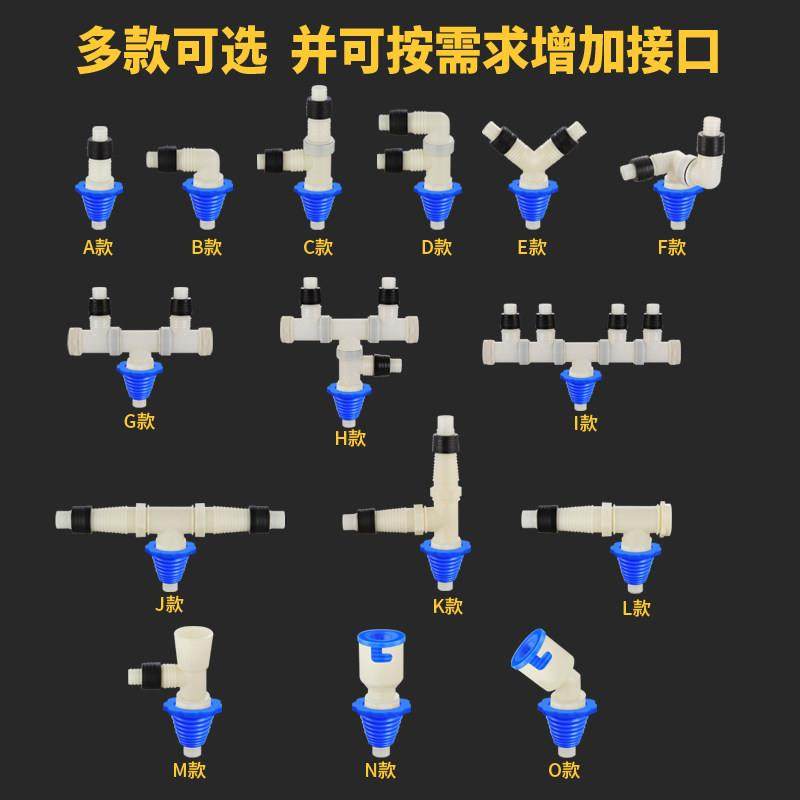 多款可选 并可按需求增加接口

A款 B款 C款 D款 E款 F款

G款 H款 I款

J款 K款 L款

M款 N款 O款