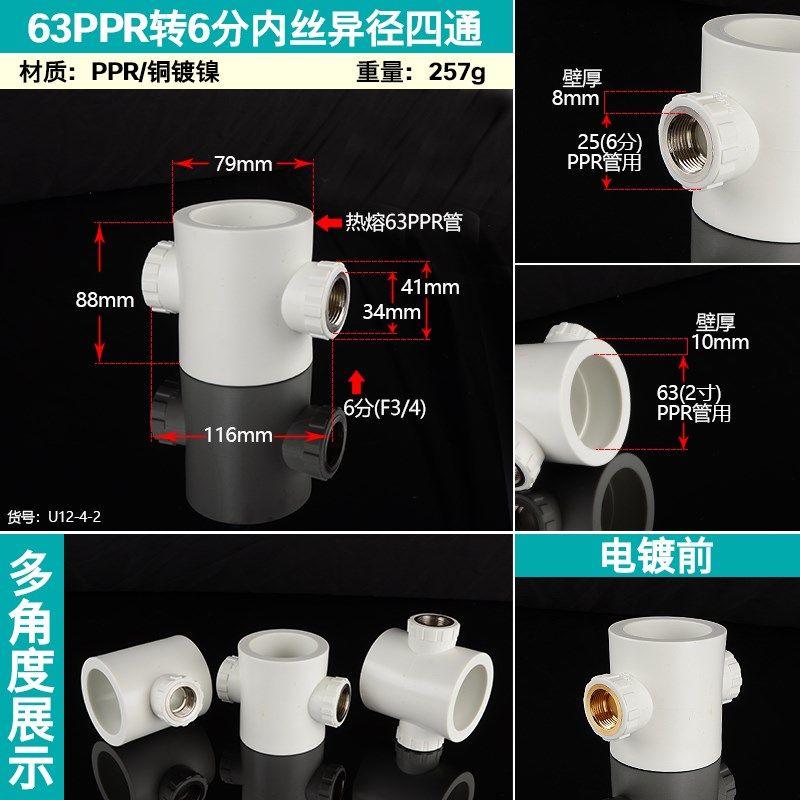 63PPR转6分内丝异径四通

材质：PPR/铜镀镍 重量：257g

79mm

热熔63PPR管

88mm

41mm

34mm

6分(F3/4)

116mm

货号：U12-4-2

壁厚
8mm

25(6分)
PPR管用

壁厚
10mm

63(2寸)
PPR管用

多角度展示

电镀前