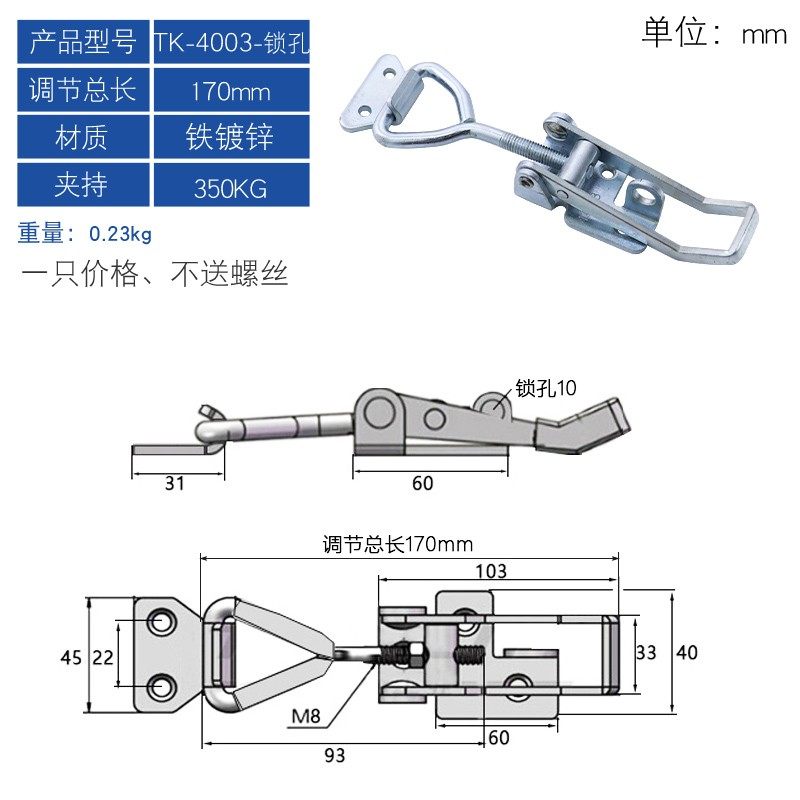 | 产品型号 | TK-4003-锁孔 |
|---|---|
| 调节总长 | 170mm |
| 材质 | 铁镀锌 |
| 夹持 | 350KG |

单位：mm

重量：0.23kg

一只价格、不送螺丝

锁孔10

31

60

调节总长170mm

103

45

22

33

40

M8

60

93