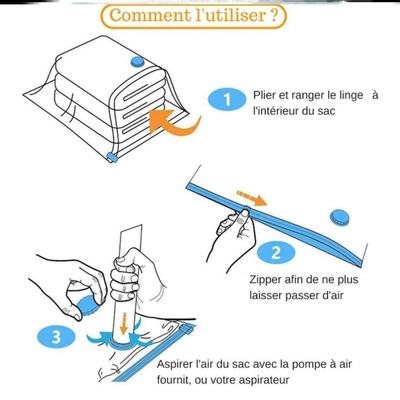 Comment l'utiliser ?

1

Plier et ranger le linge à l'intérieur du sac

2

Zipper afin de ne plus laisser passer d'air

3

Aspirer l'air du sac avec la pompe à air fournit, ou votre aspirateur