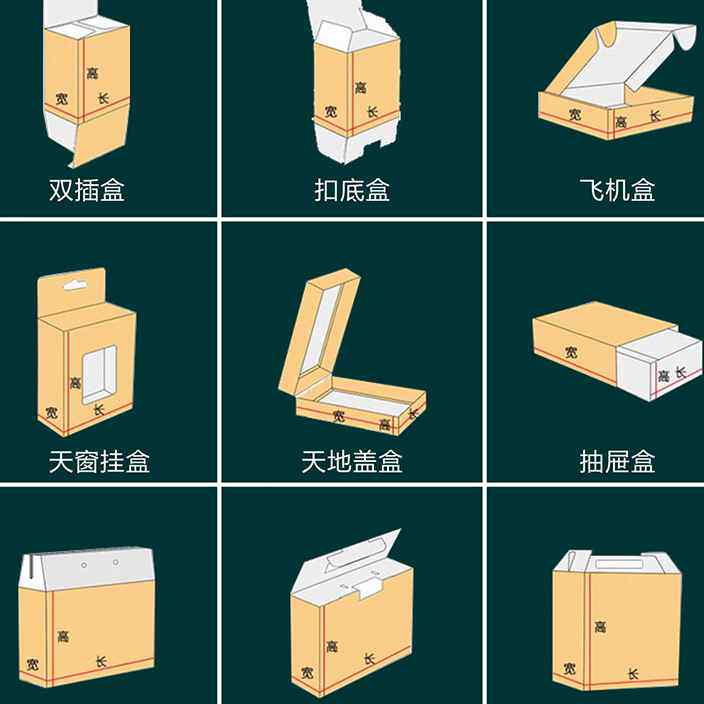 高
宽
长
双插盒

高
宽
长
扣底盒

宽
高
长
飞机盒

高
宽
长
天窗挂盒

宽
高
长
天地盖盒

宽
高
长
抽屉盒

高
宽
长

高
宽
长

高
宽
长