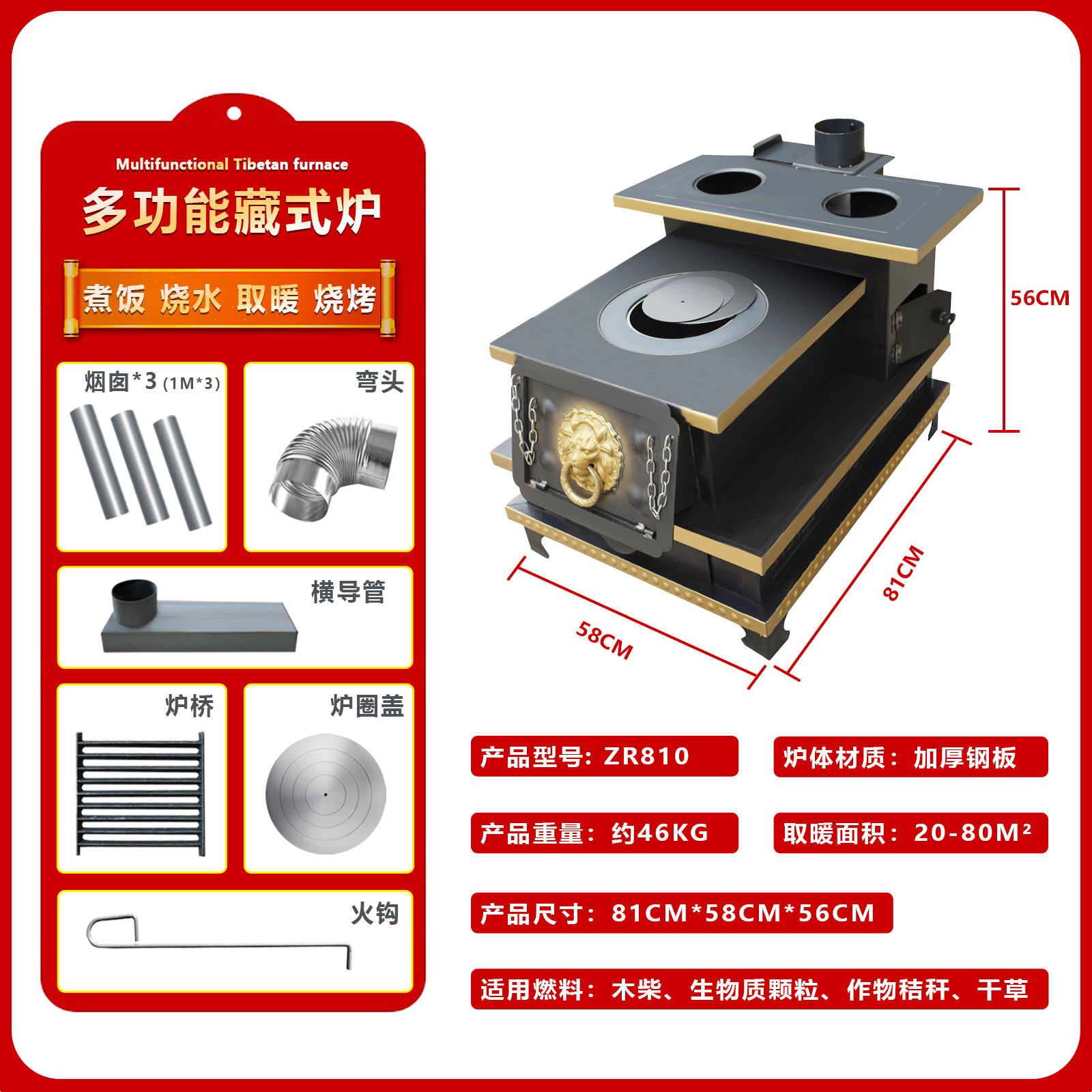 Multifunctional Tibetan furnace

多功能藏式炉

煮饭 烧水 取暖 烧烤

烟囱*3 (1M*3)

弯头

横导管

炉桥

炉圈盖

火钩

56CM

81CM

58CM

产品型号：ZR810

炉体材质：加厚钢板

产品重量：约46KG

取暖面积：20-80M²

产品尺寸：81CM*58CM*56CM

适用燃料：木柴、生物质颗粒、作物秸秆、干草