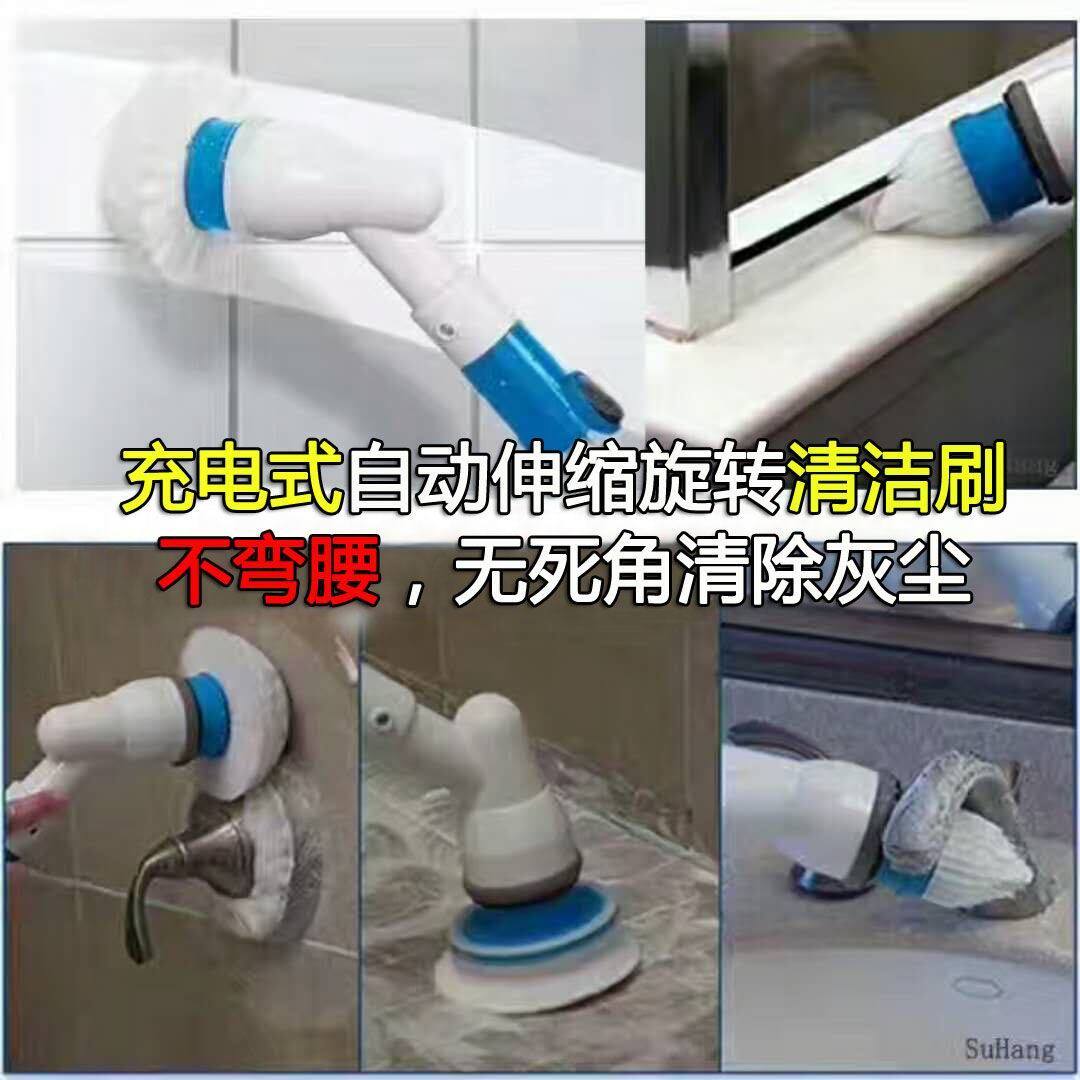 充电式自动伸缩旋转清洁刷
不弯腰，无死角清除灰尘

SuHang