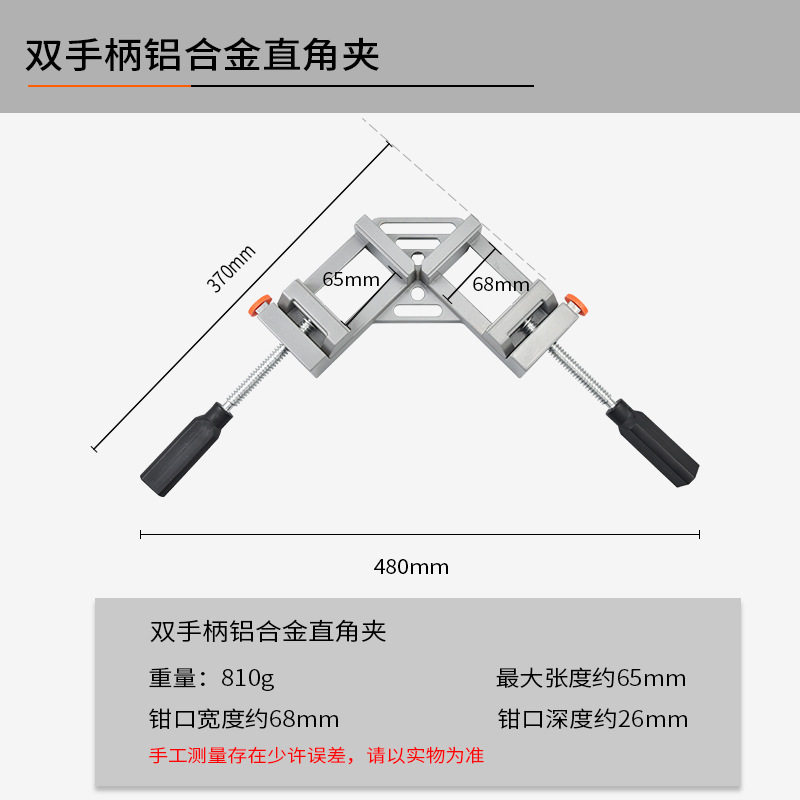 双手柄铝合金直角夹

370mm

65mm

68mm

480mm

双手柄铝合金直角夹

重量：810g

最大张度约65mm

钳口宽度约68mm

钳口深度约26mm

手工测量存在少许误差，请以实物为准