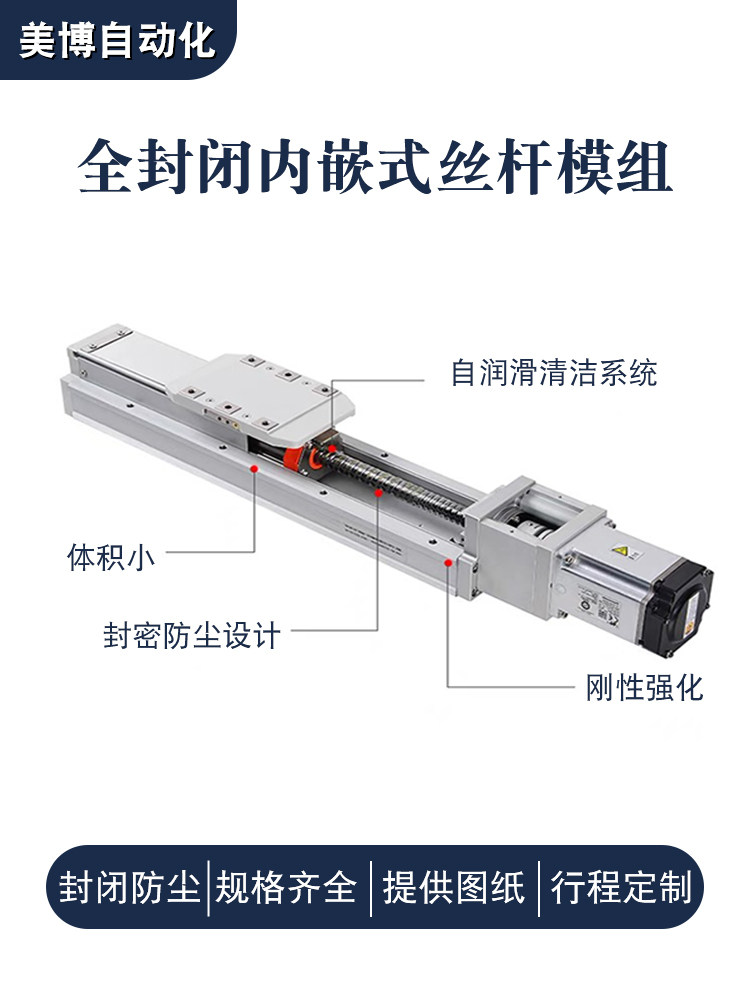 美博自动化

全封闭内嵌式丝杆模组

自润滑清洁系统

体积小

封密防尘设计

刚性强化

封闭防尘 | 规格齐全 | 提供图纸 | 行程定制