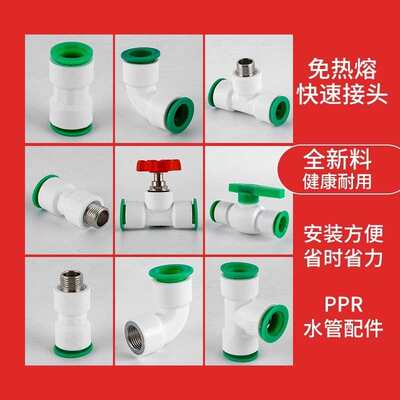 免热熔
快速接头

全新料
健康耐用

安装方便
省时省力

PPR
水管配件