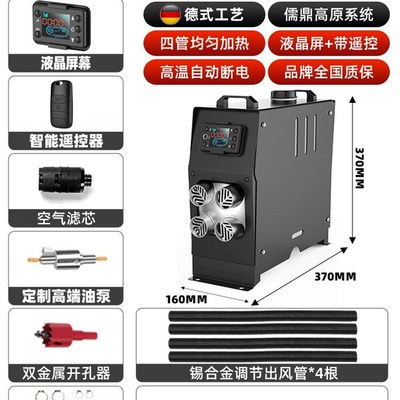 液晶屏幕

智能遥控器

空气滤芯

定制高端油泵

双金属开孔器

德式工艺

儒鼎高原系统

四管均匀加热

液晶屏+带遥控

高温自动断电

品牌全国质保

370MM

370MM

160MM

锡合金调节出风管*4根