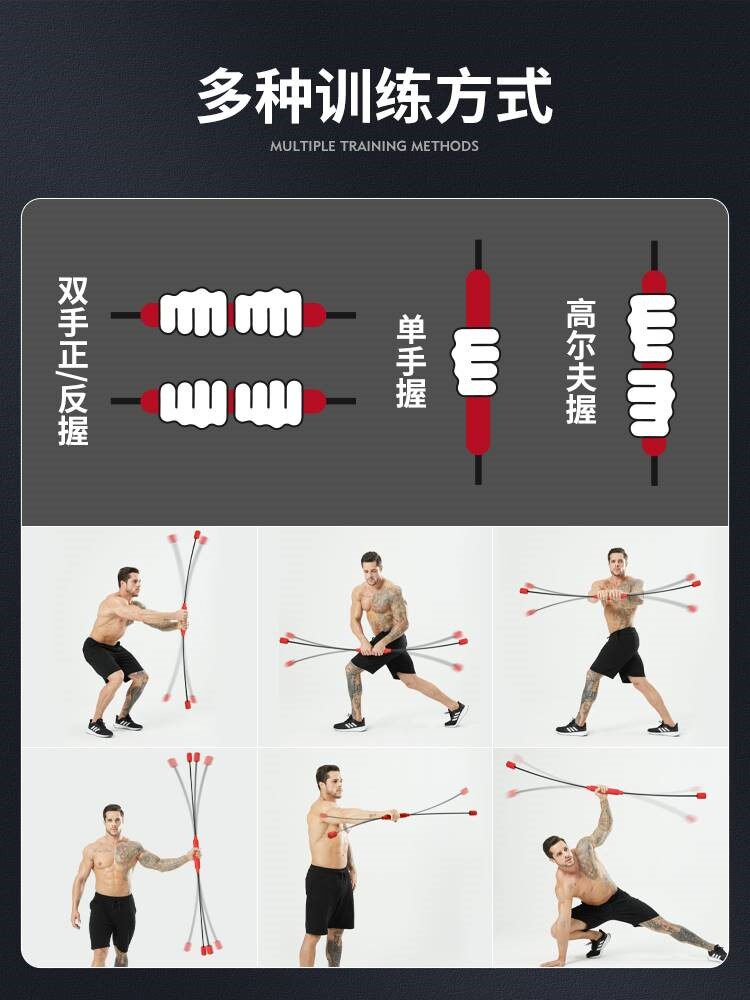 多种训练方式
MULTIPLE TRAINING METHODS

双手正/反握

单手握

高尔夫握