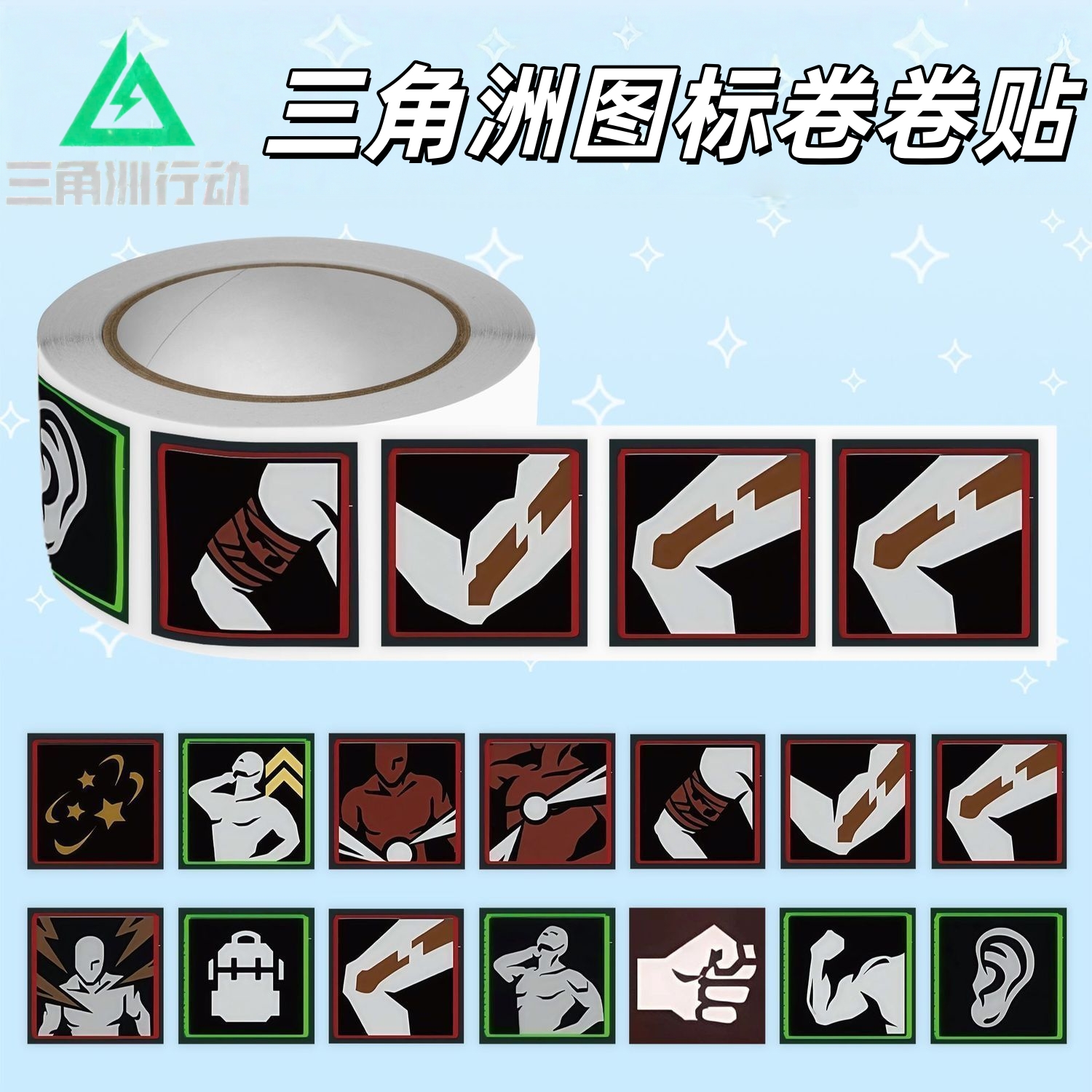 三角洲行动

三角洲图标卷卷贴