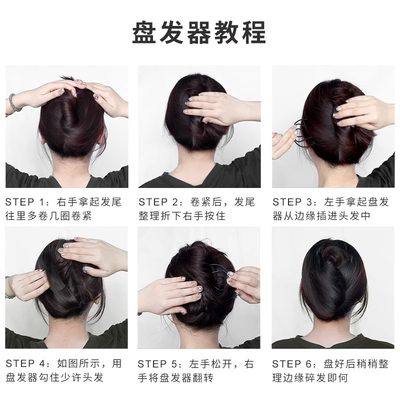 盘发器教程

STEP 1：右手拿起发尾往里多卷几圈卷紧

STEP 2：卷紧后，发尾整理折下右手按住

STEP 3：左手拿起盘发器从边缘插进头发中

STEP 4：如图所示，用盘发器勾住少许头发

STEP 5：左手松开，右手将盘发器翻转

STEP 6：盘好后稍稍整理边缘碎发即何